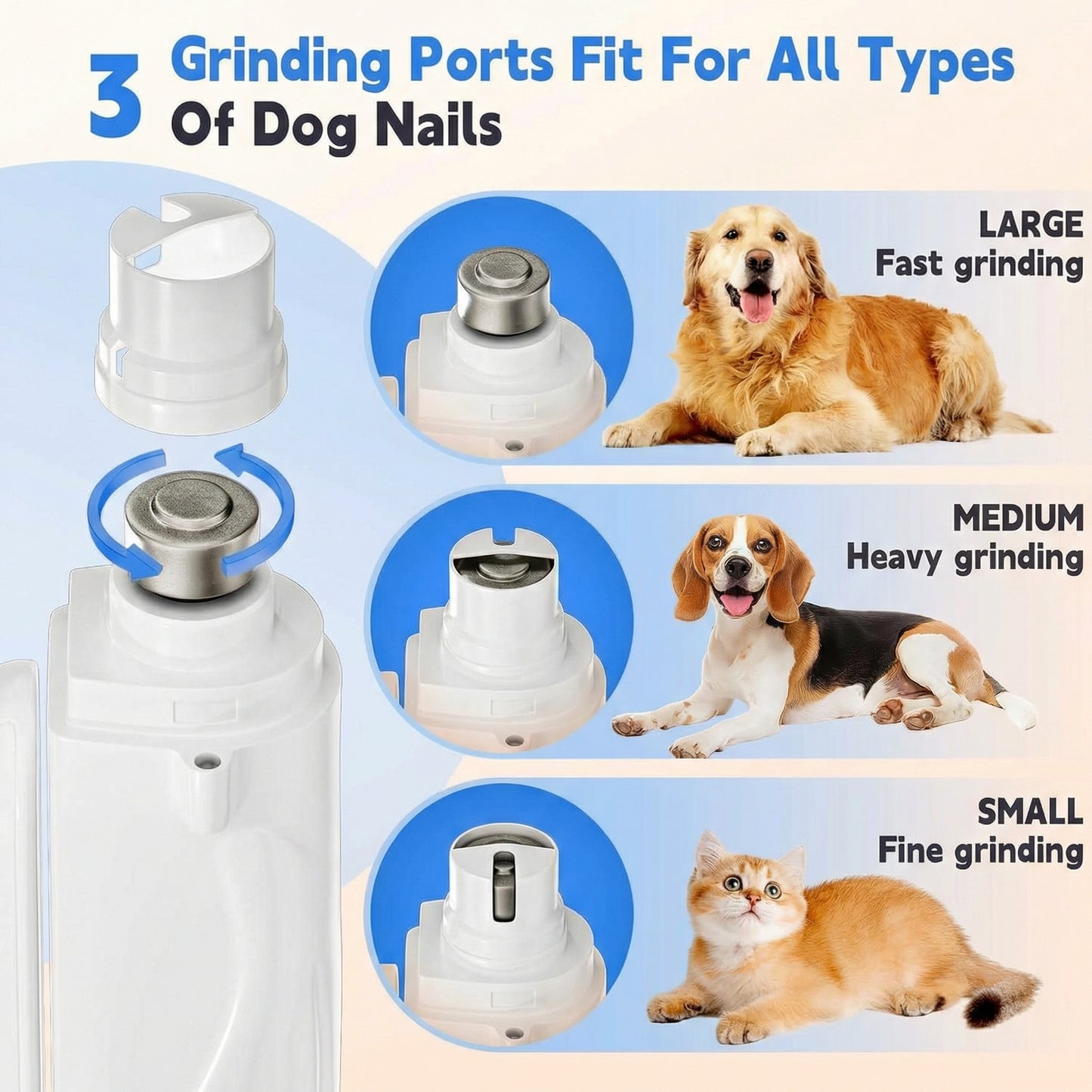 3 Grinding Ports Fit For All Types Of Dog Nails

LARGE
Fast grinding

MEDIUM
Heavy grinding

SMALL
Fine grinding