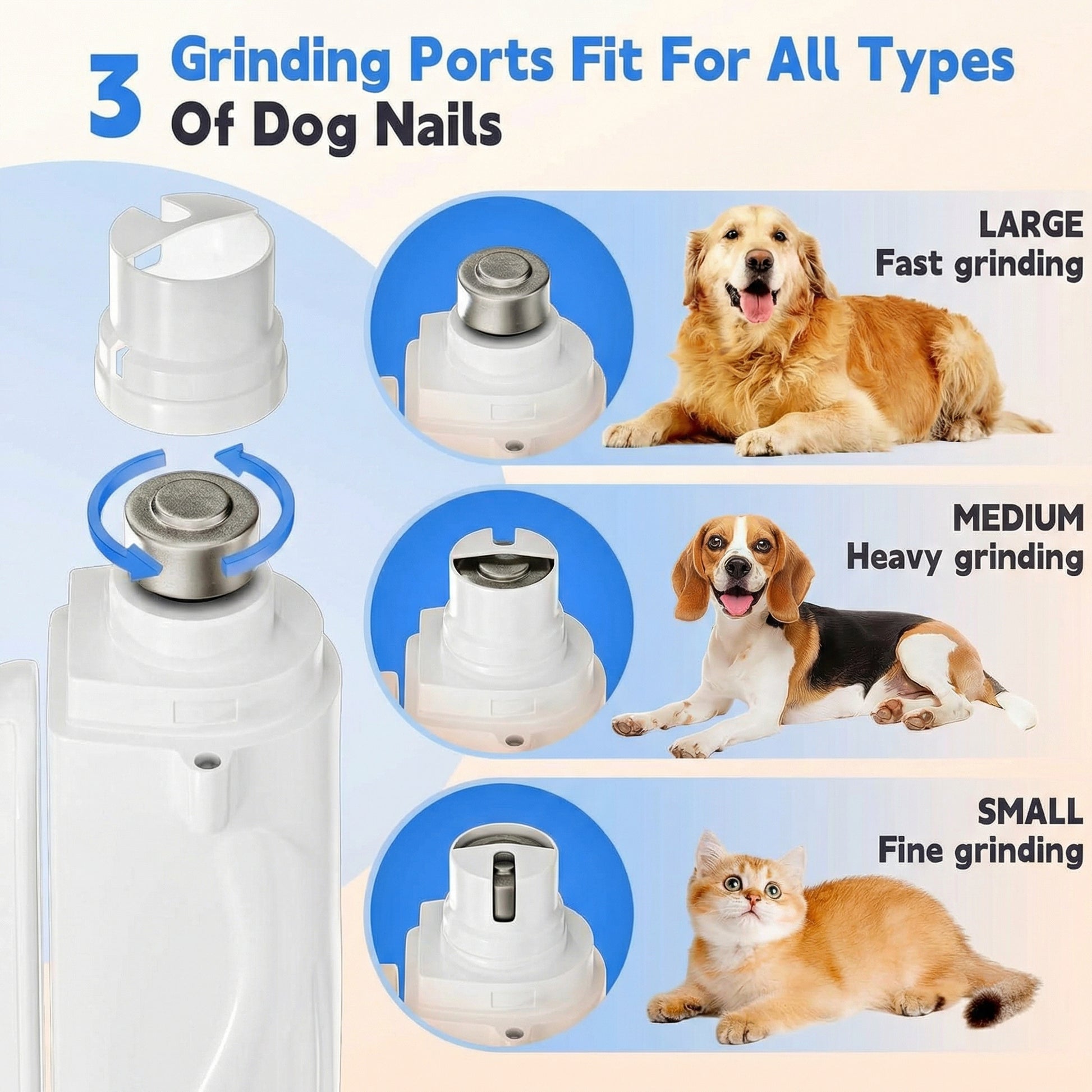 3 Grinding Ports Fit For All Types Of Dog Nails

LARGE
Fast grinding

MEDIUM
Heavy grinding

SMALL
Fine grinding